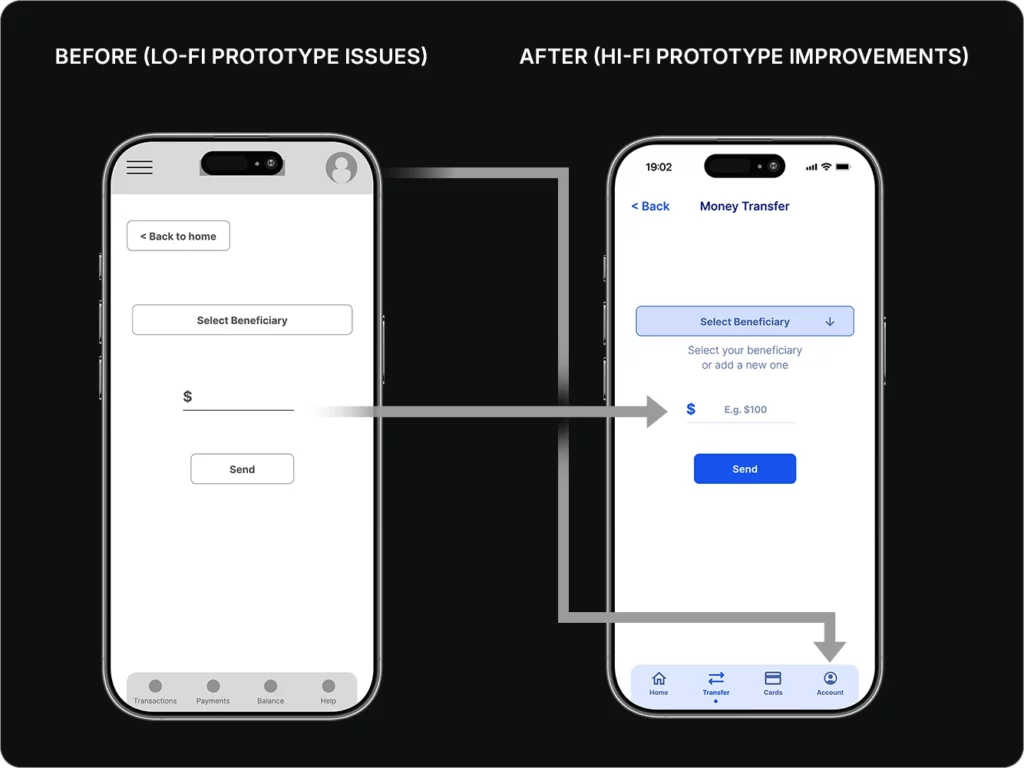 BEFORE (LO-FI PROTOTYPE ISSUES)

< Back to home

Select Beneficiary

$

Send

Transactions Payments Balance Help

AFTER (HI-FI PROTOTYPE IMPROVEMENTS)

19:02

< Back Money Transfer

Select Beneficiary

Select your beneficiary or add a new one

$ E.g. $100

Send

Home Transfer Cards Account